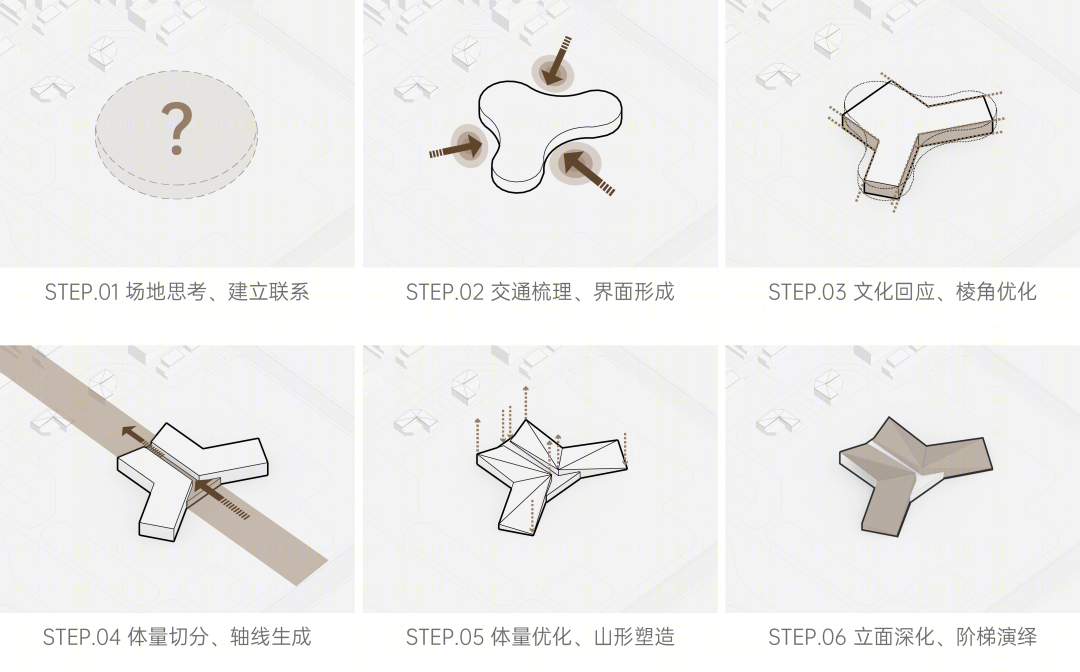 ?

STEP.01 场地思考、建立联系

STEP.02 交通梳理、界面形成

STEP.03 文化回应、棱角优化

STEP.04 体量切分、轴线生成

STEP.05 体量优化、山形塑造

STEP.06 立面深化、阶梯演绎