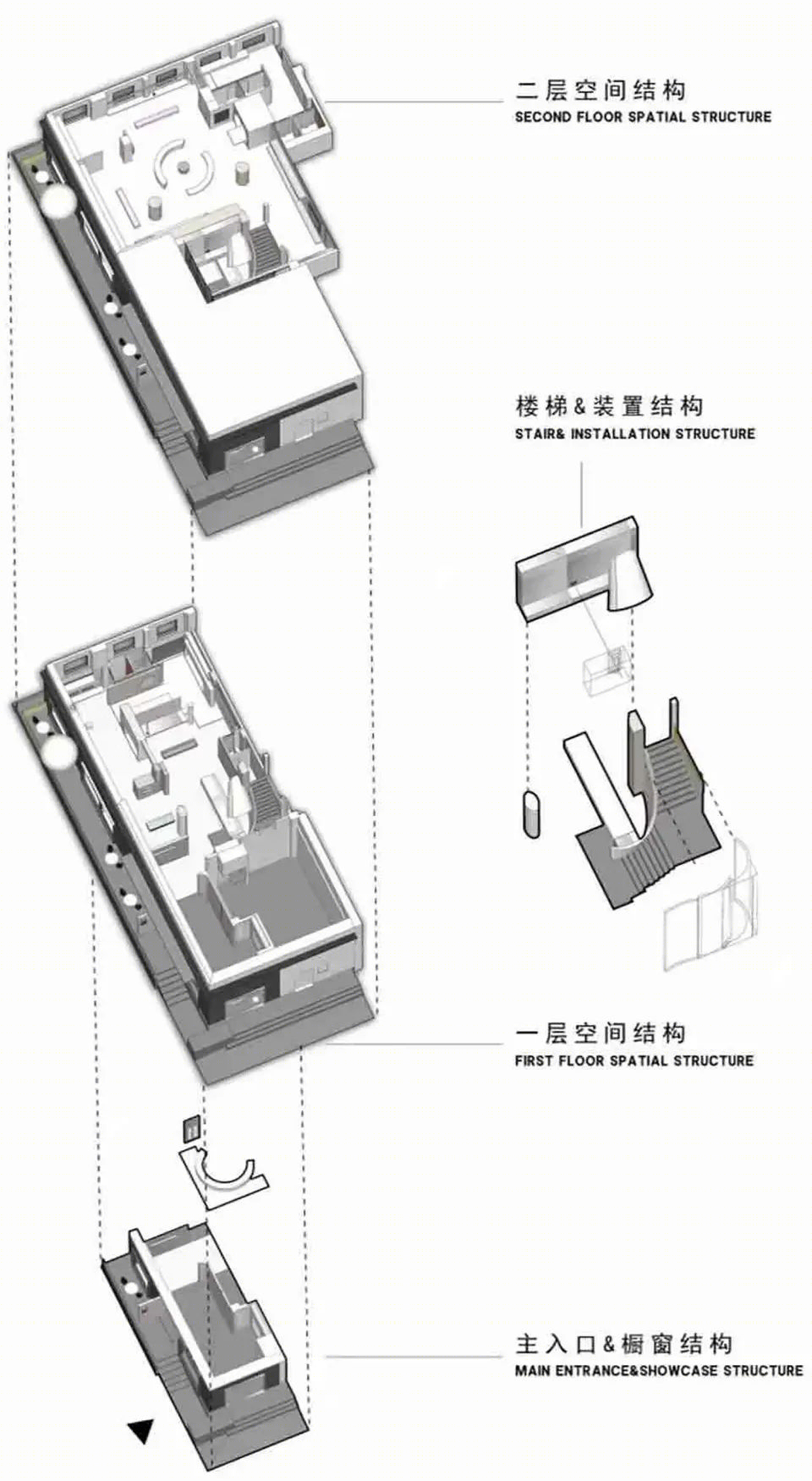 二层空间结构
SECOND FLOOR SPATIAL STRUCTURE

楼梯&装置结构
STAIR& INSTALLATION STRUCTURE

一层空间结构
FIRST FLOOR SPATIAL STRUCTURE

主入口&橱窗结构
MAIN ENTRANCE&SHOWCASE STRUCTURE