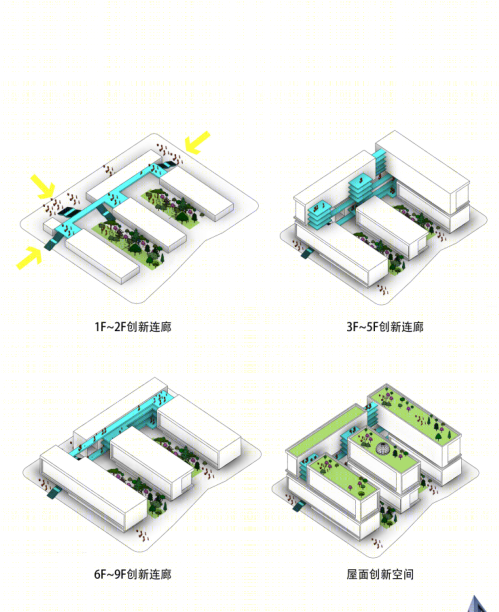 1F~2F创新连廊

3F~5F创新连廊

6F~9F创新连廊

屋面创新空间